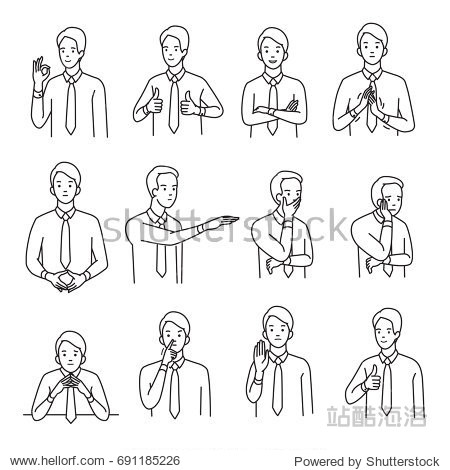 shutterstock

站酷海洛

www.hellorf.com - 691185226

Powered by Shutterstock