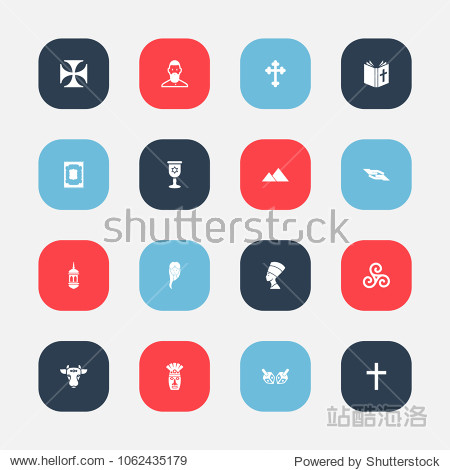 shutterstock

站酷海洛

www.hellorf.com - 1062435179

Powered by Shutterstock